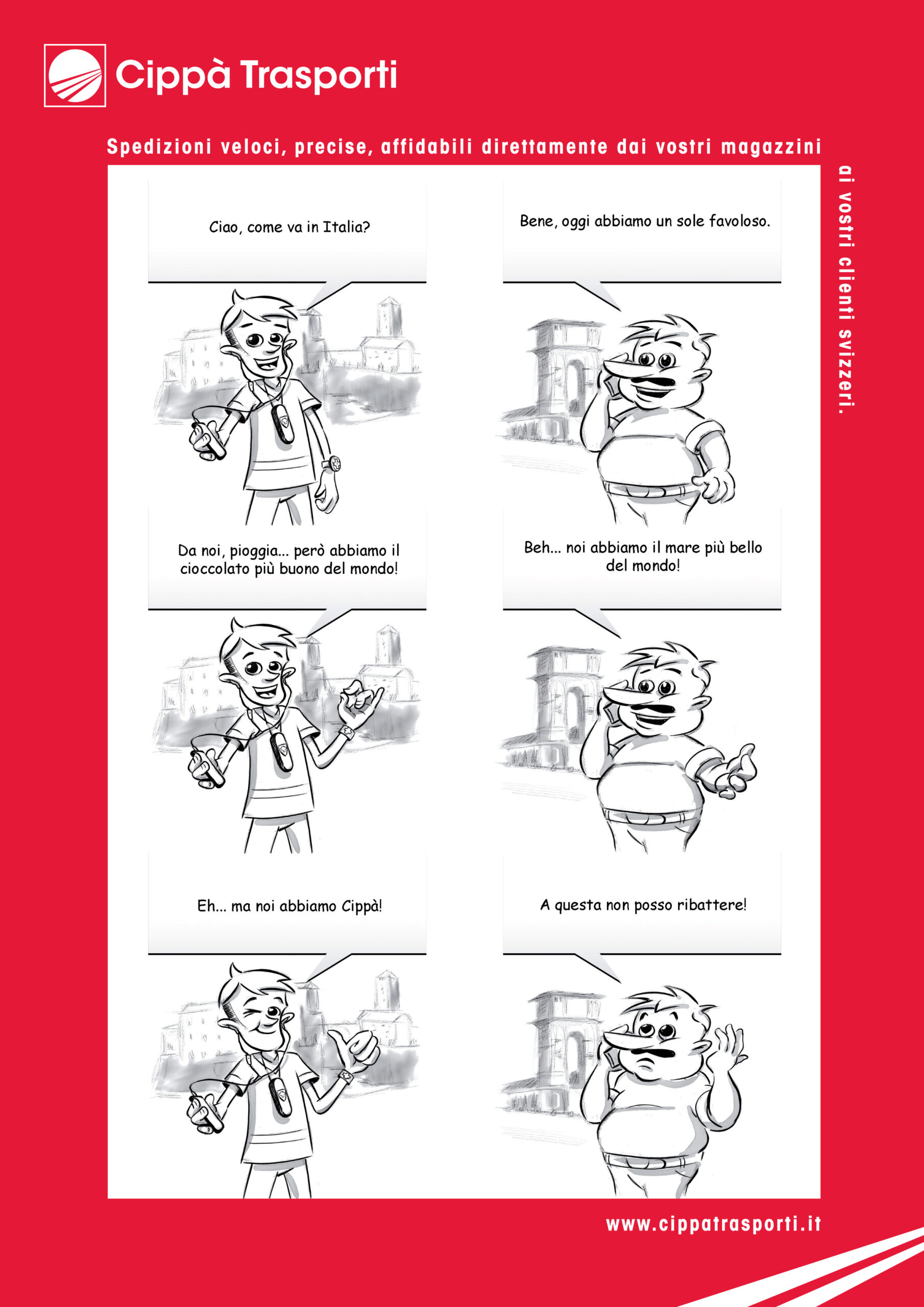 Cippà Trasporti

Spedizioni veloci, precise, affidabili direttamente dai vostri magazzini ai vostri clienti svizzeri.

Ciao, come va in Italia?

Bene, oggi abbiamo un sole favoloso.

Da noi, pioggia... però abbiamo il cioccolato più buono del mondo!

Beh... noi abbiamo il mare più bello del mondo!

Eh... ma noi abbiamo Cippà!

A questa non posso ribattere!

www.cippatrasporti.it